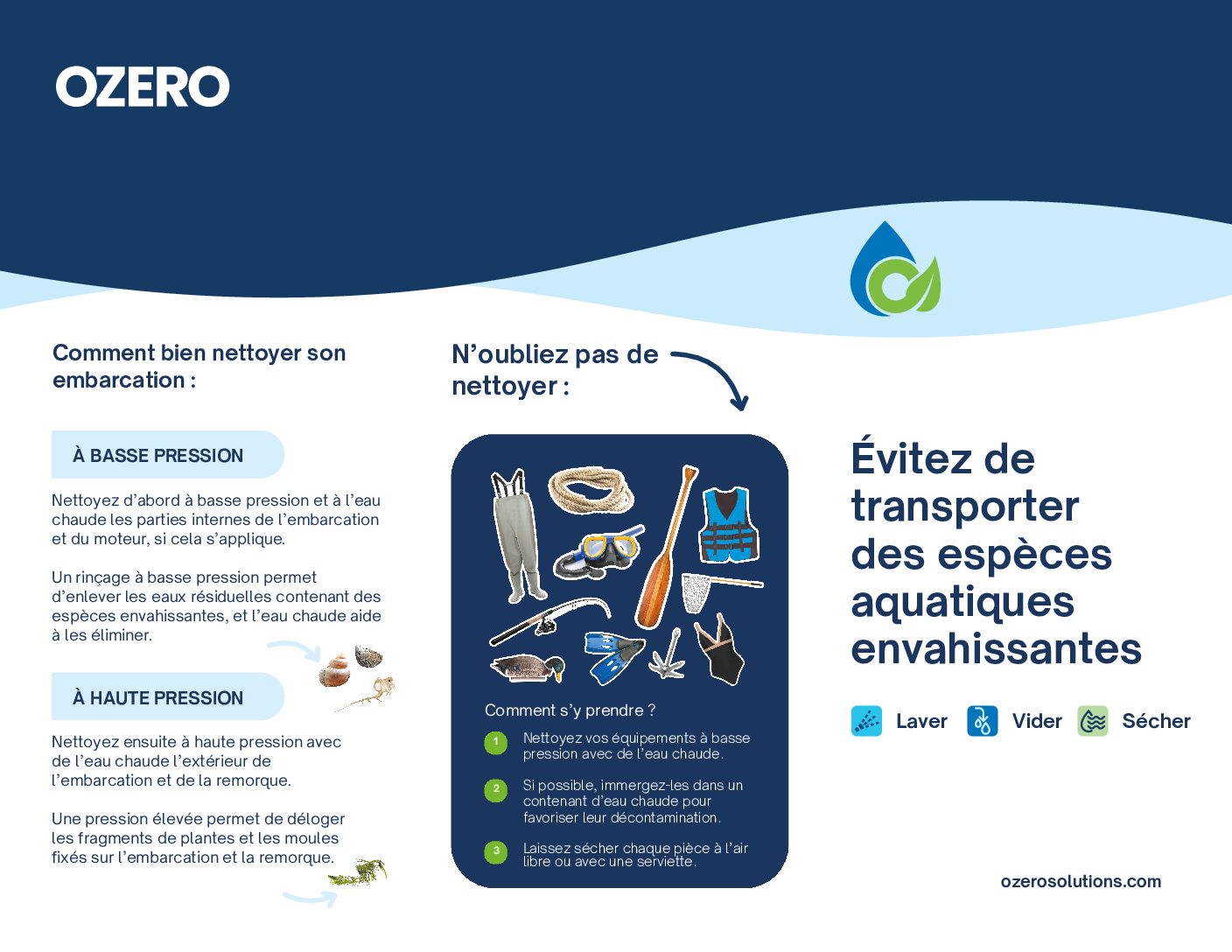 OZERO

Comment bien nettoyer son embarcation :

À BASSE PRESSION

Nettoyez d'abord à basse pression et à l'eau chaude les parties internes de l'embarcation et du moteur, si cela s'applique.

Un rinçage à basse pression permet d'enlever les eaux résiduelles contenant des espèces envahissantes, et l'eau chaude aide à les éliminer.

À HAUTE PRESSION

Nettoyez ensuite à haute pression avec de l'eau chaude l'extérieur de l'embarcation et de la remorque.

Une pression élevée permet de déloger les fragments de plantes et les moules fixés sur l'embarcation et la remorque.

N'oubliez pas de nettoyer :

Comment s'y prendre ?

1 Nettoyez vos équipements à basse pression avec de l'eau chaude.

2 Si possible, immergez-les dans un contenant d'eau chaude pour favoriser leur décontamination.

3 Laissez sécher chaque pièce à l'air libre ou avec une serviette.

Évitez de transporter des espèces aquatiques envahissantes

Laver Vider Sécher

ozerosolutions.com